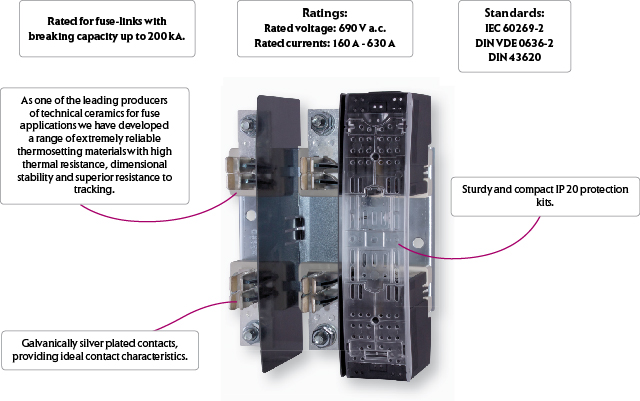 Rated for fuse-links with breaking capacity up to 200 kA.

Ratings:
Rated voltage: 690 V a.c.
Rated currents: 160 A - 630 A

Standards:
IEC 60269-2
DIN VDE 0636-2
DIN 43620

As one of the leading producers of technical ceramics for fuse applications we have developed a range of extremely reliable thermosetting materials with high thermal resistance, dimensional stability and superior resistance to tracking.

Sturdy and compact IP 20 protection kits.

Galvanically silver plated contacts, providing ideal contact characteristics.